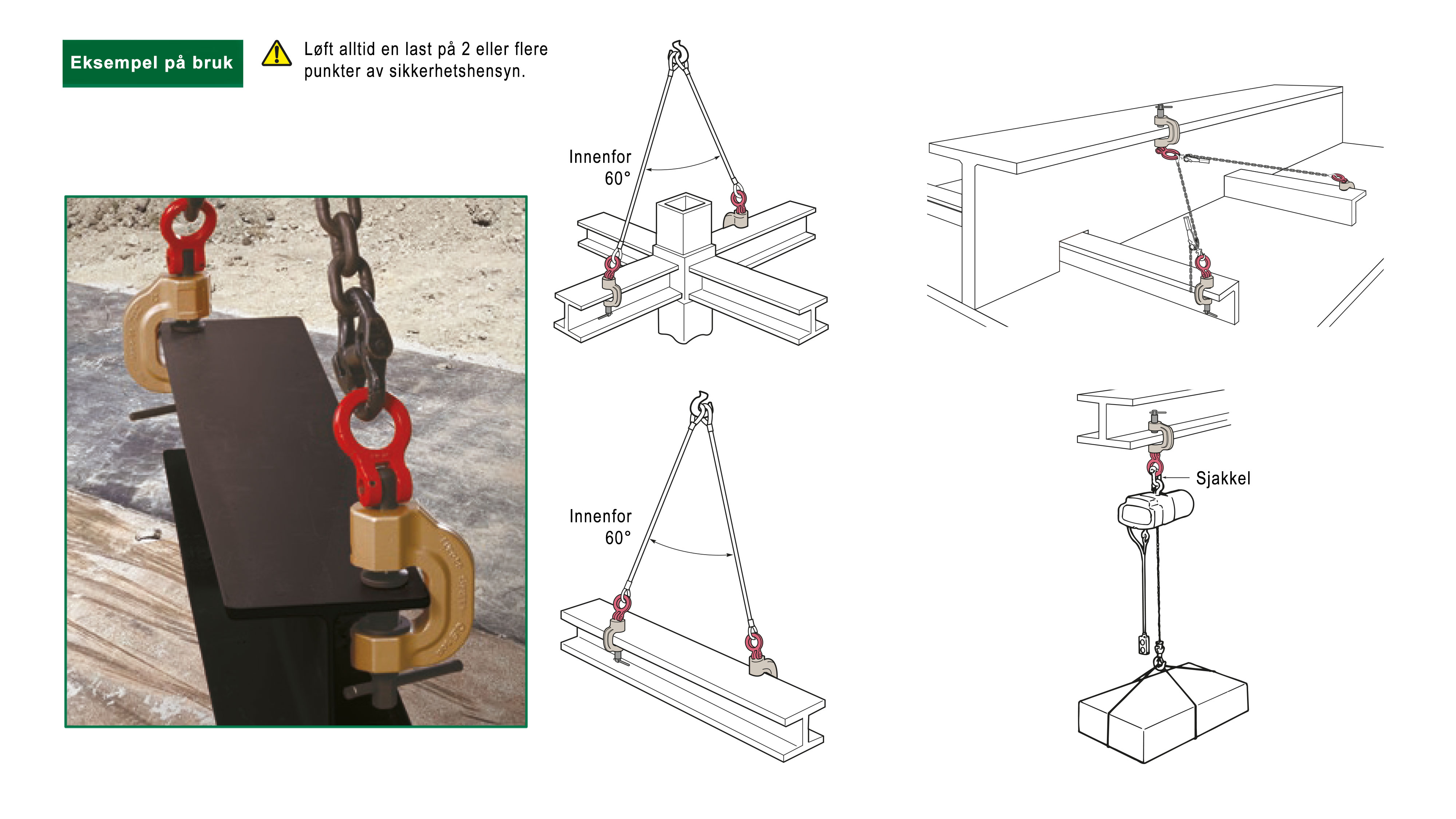 Eksempel på bruk

Løft alltid en last på 2 eller flere punkter av sikkerhetshensyn.

Innenfor 60°

Innenfor 60°

Sjakkel