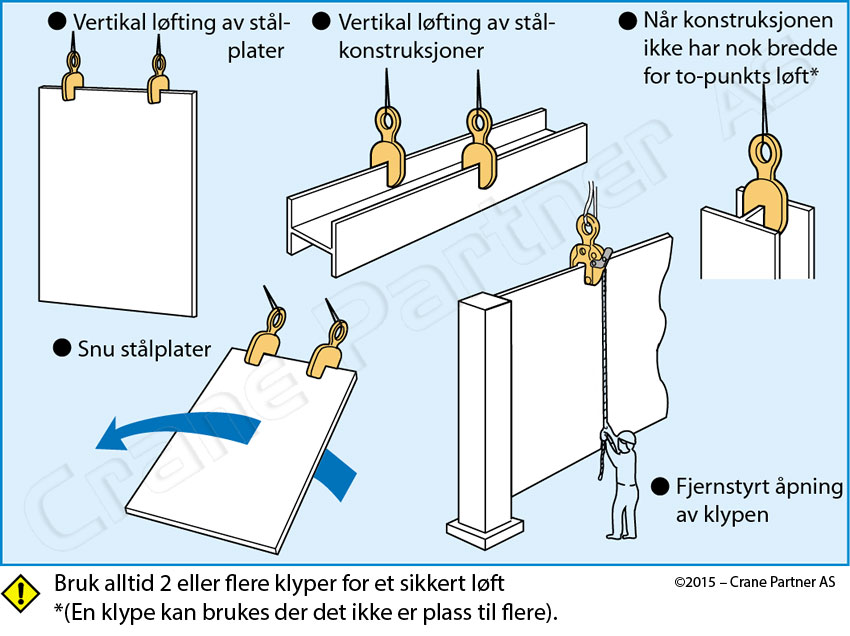 ● Vertikal løfting av stålplater

● Vertikal løfting av stålkonstruksjoner

● Når konstruksjonen ikke har nok bredde for to-punkts løft*

● Snu stålplater

● Fjernstyrt åpning av klypen

Crane Partner AS

Bruk alltid 2 eller flere klyper for et sikkert løft
*(En klype kan brukes der det ikke er plass til flere).

©2015 – Crane Partner AS